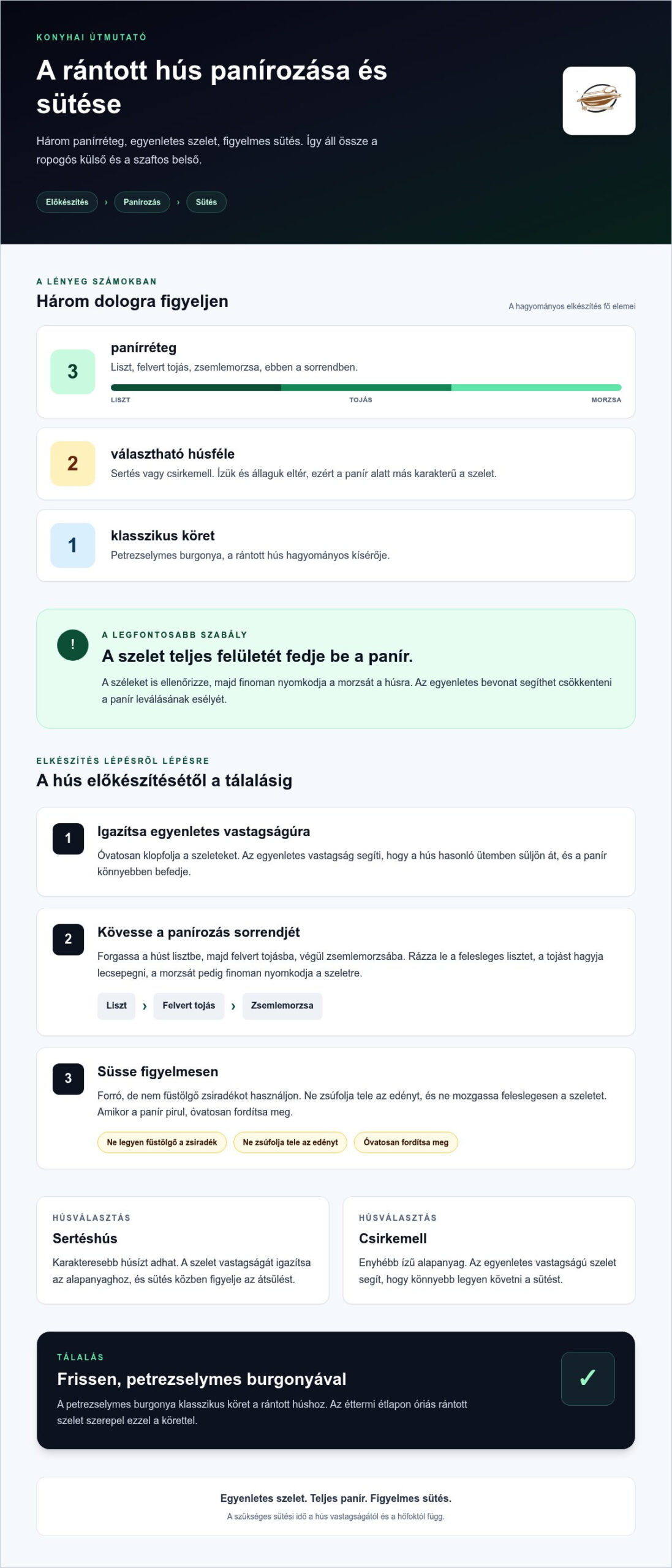 KONYHAI ÚTMUTATÓ

A rántott hús panírozása és sütése

Három panírréteg, egyenletes szelet, figyelmes sütés. Így áll össze a ropogós külső és a szaftos belső.

Előkészítés › Panírozás › Sütés

A LÉNYEG SZÁMOKBAN

Három dologra figyeljen

A hagyományos elkészítés fő elemei

3

panírréteg

Liszt, felvert tojás, zsemlemorzsa, ebben a sorrendben.

LISZT TOJÁS MORZSA

2

választható húsféle

Sertés vagy csirkemell. Ízük és állaguk eltér, ezért a panír alatt más karakterű a szelet.

1

klasszikus köret

Petrezselymes burgonya, a rántott hús hagyományos kísérője.

!

A LEGFONTOSABB SZABÁLY

A szelet teljes felületét fedje be a panír.

A széleket is ellenőrizze, majd finoman nyomkodja a morzsát a húsra. Az egyenletes bevonat segíthet csökkenteni a panír leválásának esélyét.

ELKÉSZÍTÉS LÉPÉSRŐL LÉPÉSRE

A hús előkészítésétől a tálalásig

1

Igazítsa egyenletes vastagságúra

Óvatosan klopfolja a szeleteket. Az egyenletes vastagság segíti, hogy a hús hasonló ütemben süljön át, és a panír könnyebben befedje.

2

Kövesse a panírozás sorrendjét

Forgassa a húst lisztbe, majd felvert tojásba, végül zsemlemorzsába. Rázza le a felesleges lisztet, a tojást hagyja lecsepegni, a morzsát pedig finoman nyomkodja a szeletre.

Liszt › Felvert tojás › Zsemlemorzsa

3

Süsse figyelmesen

Forró, de nem füstölgő zsiradékot használjon. Ne zsúfolja tele az edényt, és ne mozgassa feleslegesen a szeletet. Amikor a panír pirul, óvatosan fordítsa meg.

Ne legyen füstölgő a zsiradék Ne zsúfolja tele az edényt Óvatosan fordítsa meg

HÚSVÁLASZTÁS

Sertéshús

Karakteresebb húsízt adhat. A szelet vastagságát igazítsa az alapanyaghoz, és sütés közben figyelje az átsülést.

HÚSVÁLASZTÁS

Csirkemell

Enyhébb ízű alapanyag. Az egyenletes vastagságú szelet segít, hogy könnyebb legyen követni a sütést.

TÁLALÁS

Frissen, petrezselymes burgonyával

A petrezselymes burgonya klasszikus köret a rántott húshoz. Az éttermi étlapon óriás rántott szelet szerepel ezzel a körettel.

✓

Egyenletes szelet. Teljes panír. Figyelmes sütés.

A szükséges sütési idő a hús vastagságától és a hőfoktól függ.